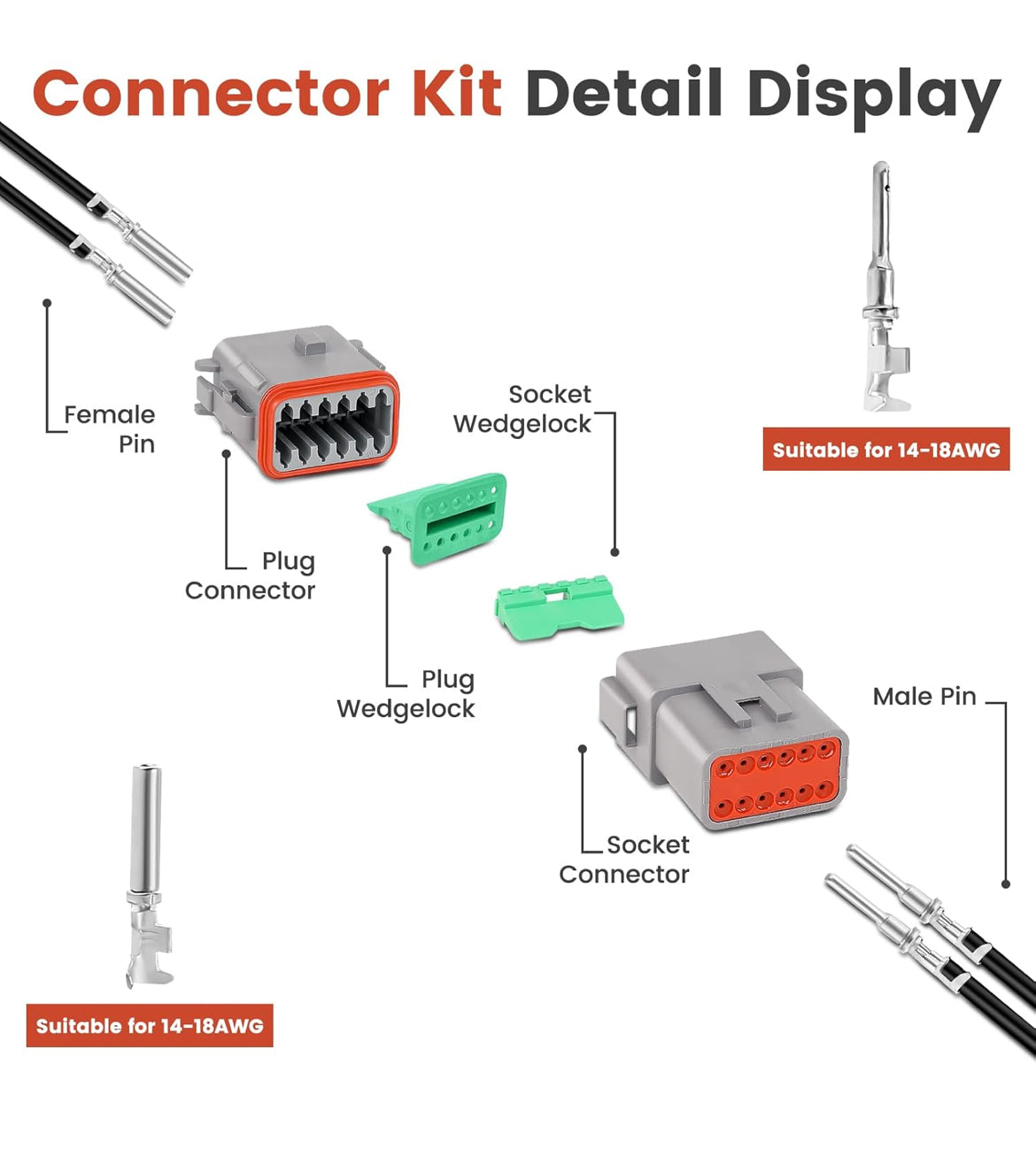 Connector Kit Detail Display

Female Pin

Socket Wedgelock

Suitable for 14-18AWG

Plug Connector

Plug Wedgelock

Male Pin

Socket Connector

Suitable for 14-18AWG