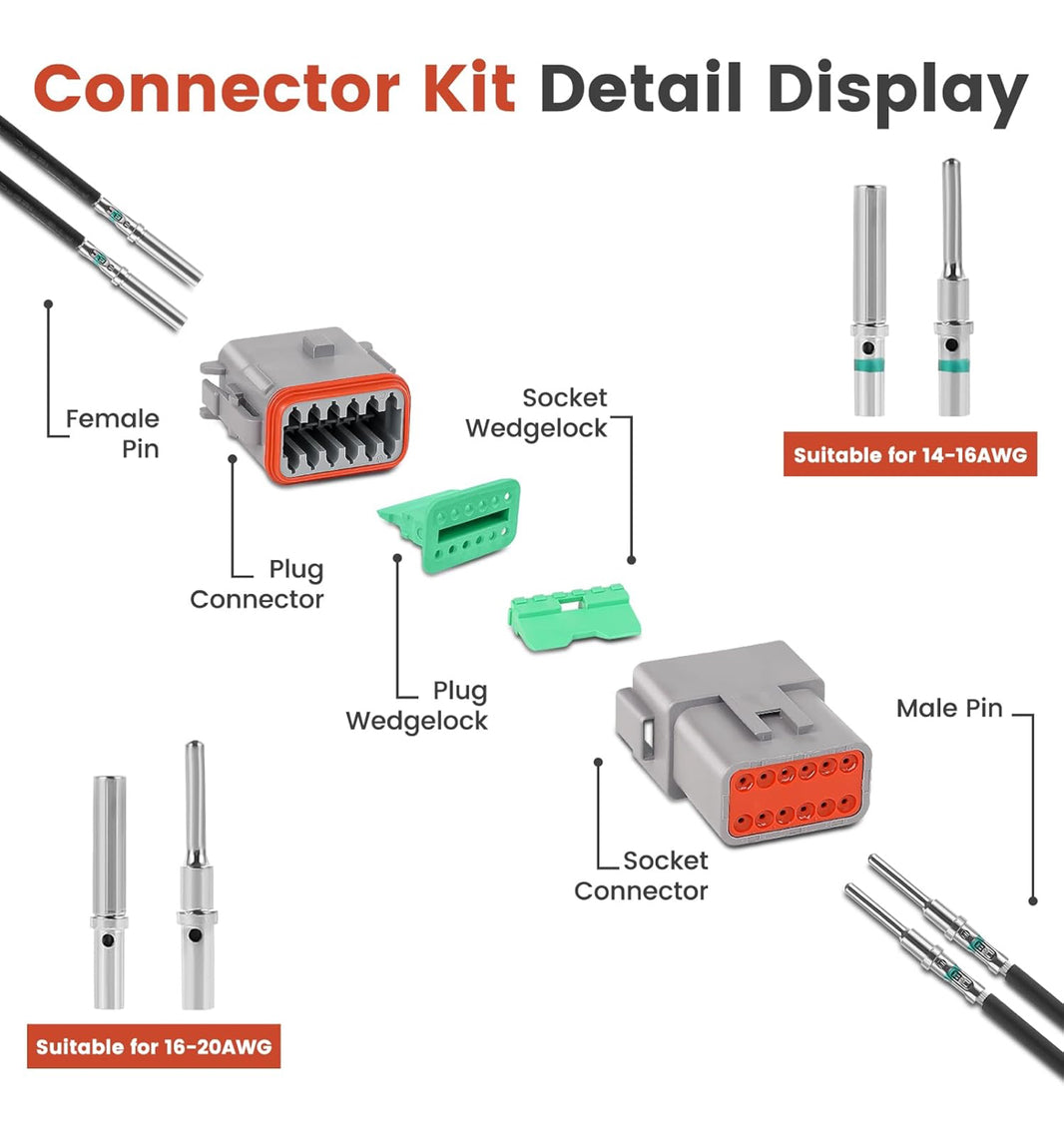 Connector Kit Detail Display

Female Pin

Socket Wedgelock

Suitable for 14-16AWG

Plug Connector

Plug Wedgelock

Male Pin

Socket Connector

Suitable for 16-20AWG